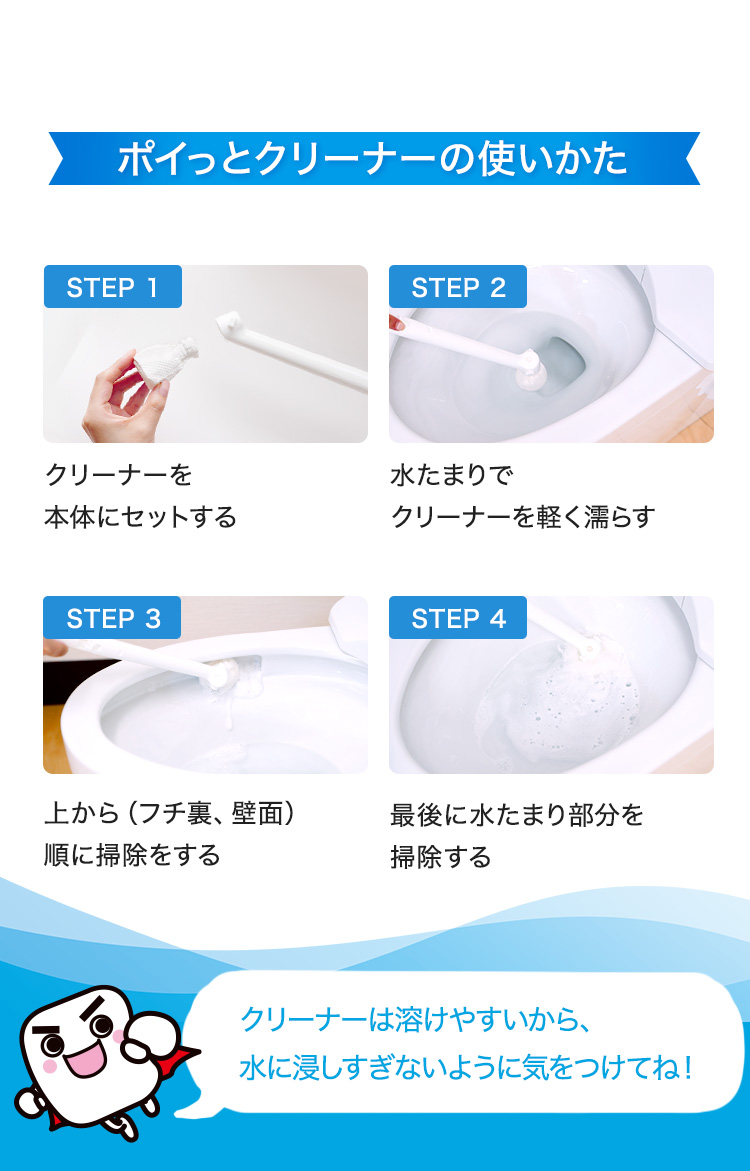 ポイっとクリーナーの使いかた

STEP 1

クリーナーを
本体にセットする

STEP 2

水たまりで
クリーナーを軽く濡らす

STEP 3

上から（フチ裏、壁面）
順に掃除をする

STEP 4

最後に水たまり部分を
掃除する

クリーナーは溶けやすいから、
水に浸しすぎないように気をつけてね！