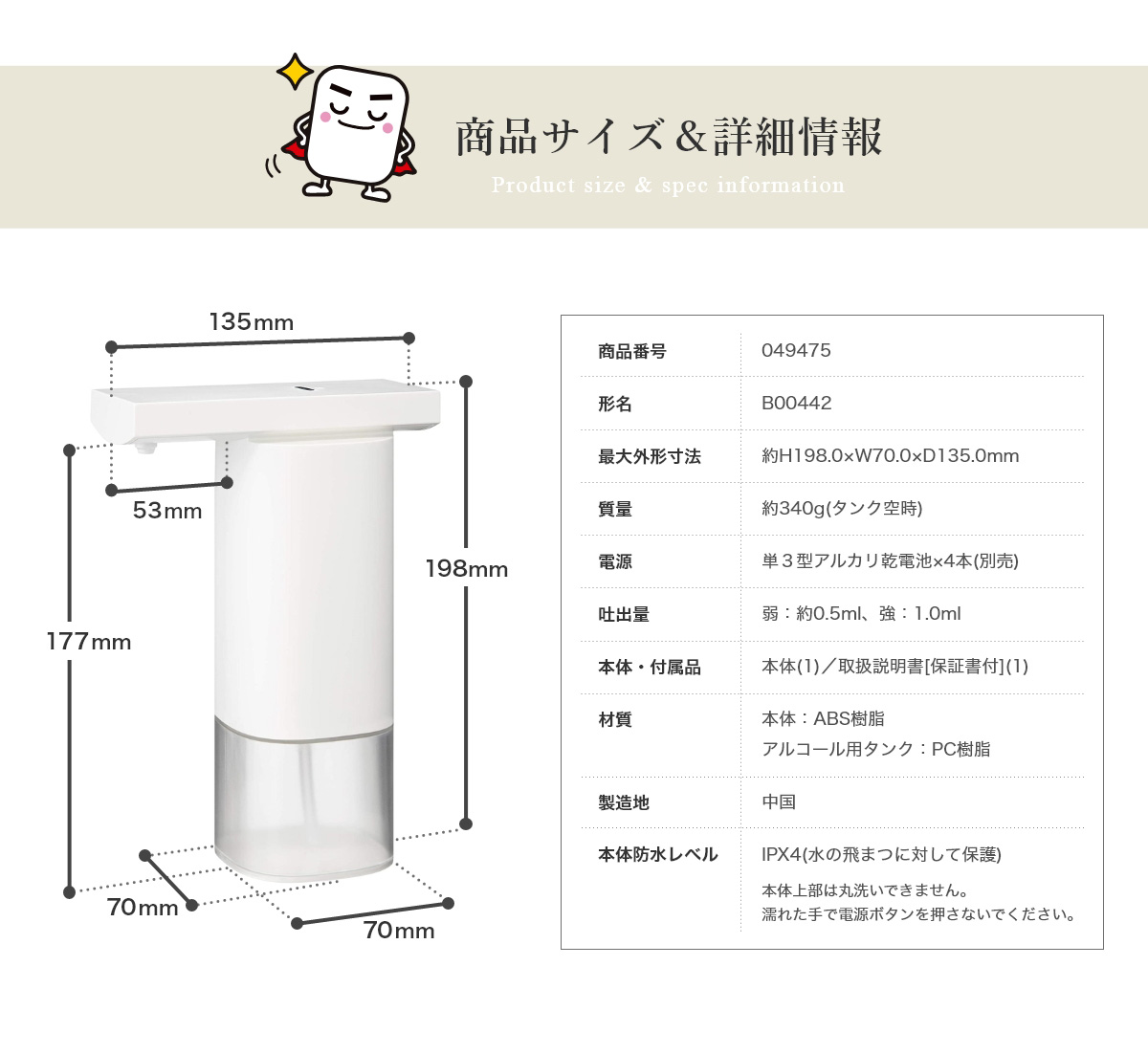 商品サイズ＆詳細情報
Product size & spec information

135mm
53mm
198mm
177mm
70mm
70mm

| 商品番号 | 049475 |
|---|---|
| 形名 | B00442 |
| 最大外形寸法 | 約H198.0×W70.0×D135.0mm |
| 質量 | 約340g(タンク空時) |
| 電源 | 単３型アルカリ乾電池×4本(別売) |
| 吐出量 | 弱：約0.5ml、強：1.0ml |
| 本体・付属品 | 本体(1)／取扱説明書[保証書付](1) |
| 材質 | 本体：ABS樹脂 アルコール用タンク：PC樹脂 |
| 製造地 | 中国 |
| 本体防水レベル | IPX4(水の飛まつに対して保護) 本体上部は丸洗いできません。 濡れた手で電源ボタンを押さないでください。 |