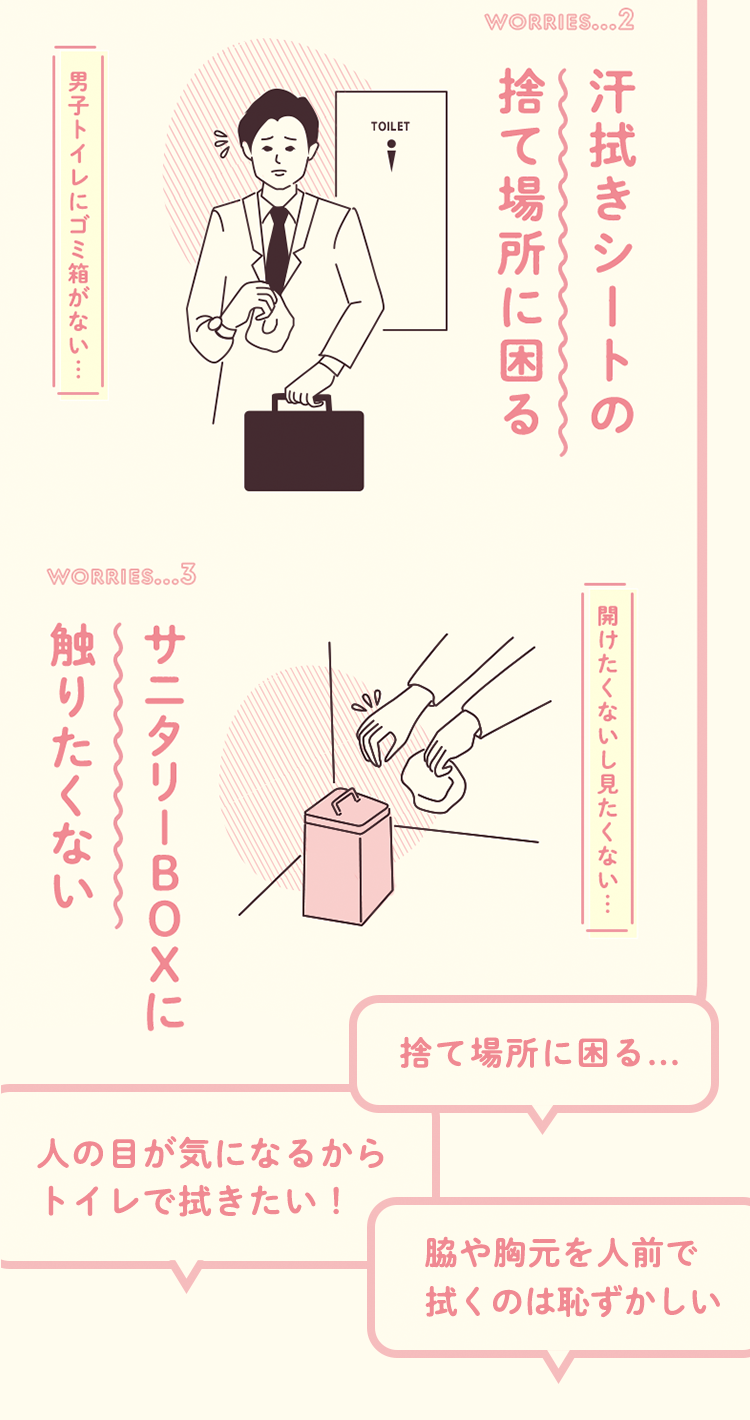 WORRIES...2

汗拭きシートの捨て場所に困る

男子トイレにゴミ箱がない…

TOILET

WORRIES...3

サニタリーBOXに触りたくない

開けたくないし見たくない…

捨て場所に困る…

人の目が気になるからトイレで拭きたい！

脇や胸元を人前で拭くのは恥ずかしい