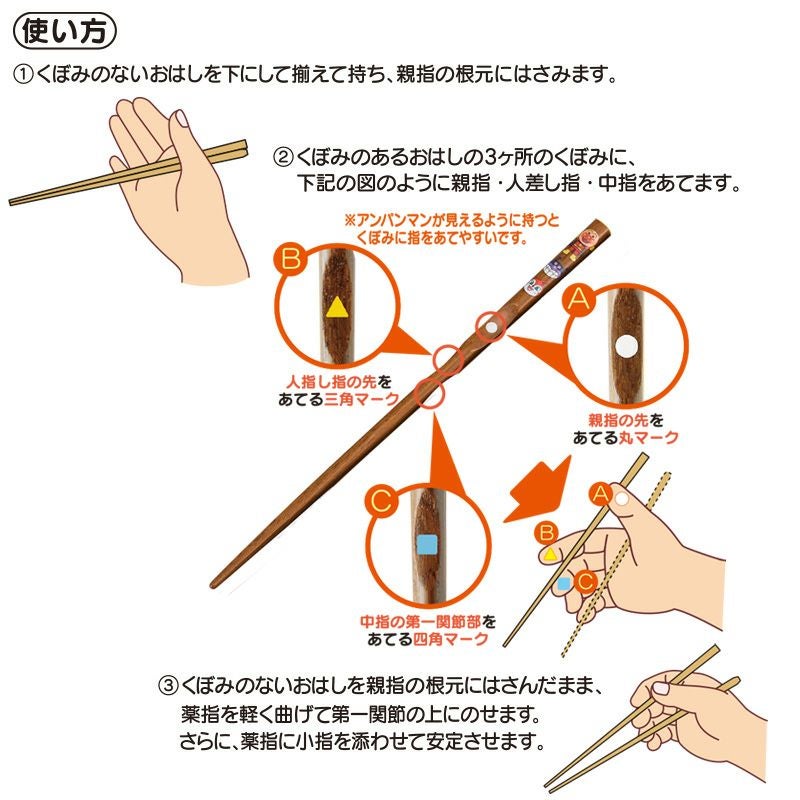 使い方

①くぼみのないおはしを下にして揃えて持ち、親指の根元にはさみます。

②くぼみのあるおはしの3ヶ所のくぼみに、下記の図のように親指・人差し指・中指をあてます。

※アンパンマンが見えるように持つとくぼみに指をあてやすいです。

B

人指し指の先をあてる三角マーク

A

親指の先をあてる丸マーク

C

中指の第一関節部をあてる四角マーク

A

B

C

③くぼみのないおはしを親指の根元にはさんだまま、薬指を軽く曲げて第一関節の上にのせます。さらに、薬指に小指を添わせて安定させます。