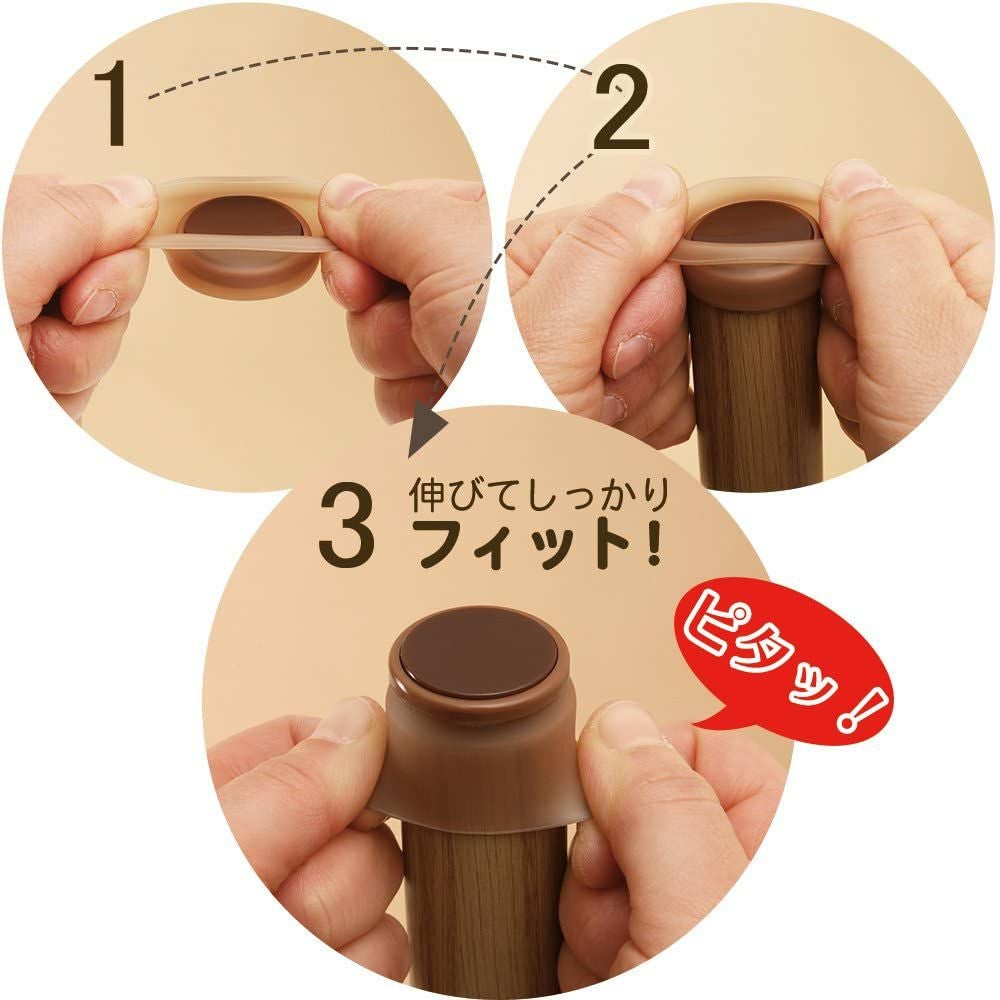 1

2

3 伸びてしっかり
フィット！

ピタッ！