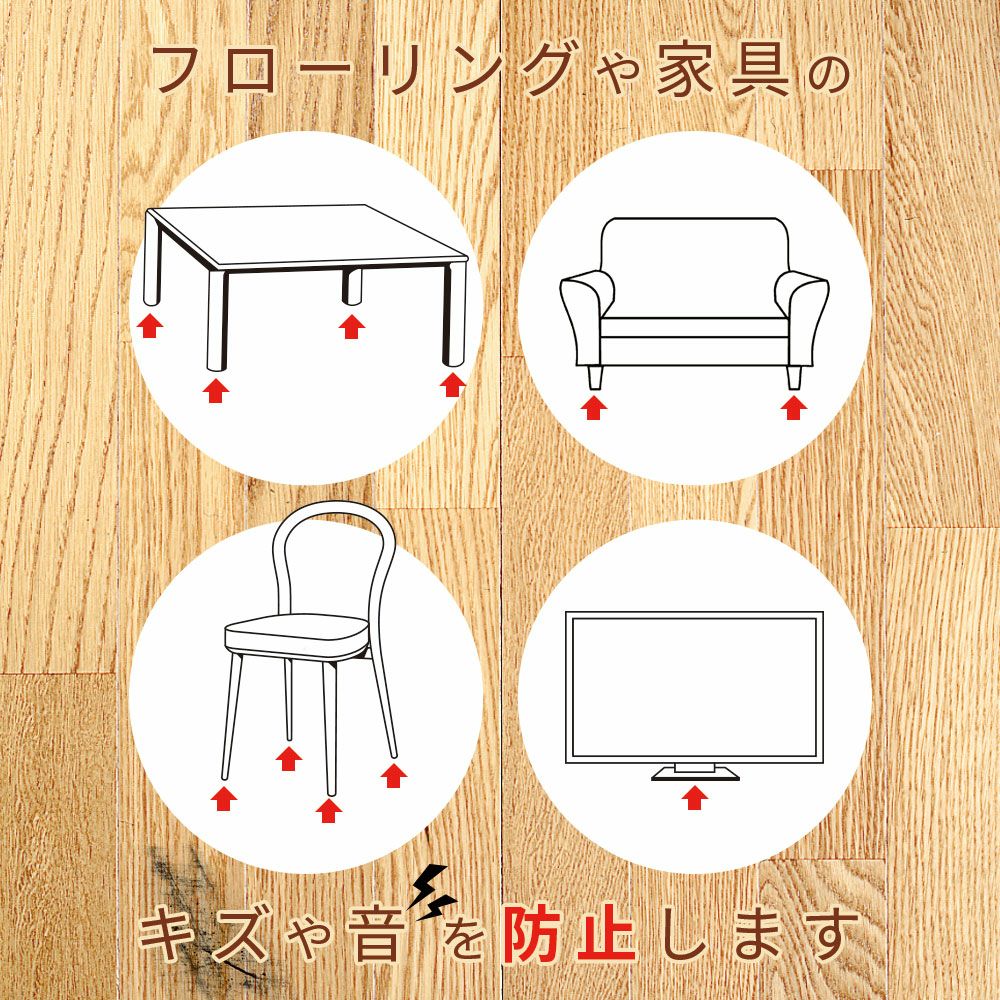 フローリングや家具の

キズや音を防止します