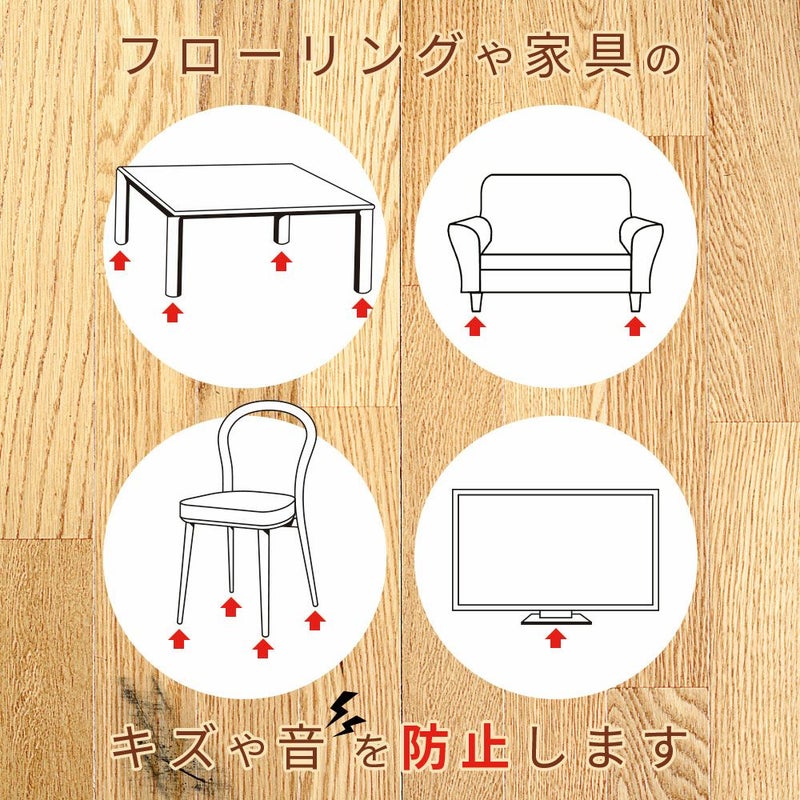 フローリングや家具の

キズや音を防止します