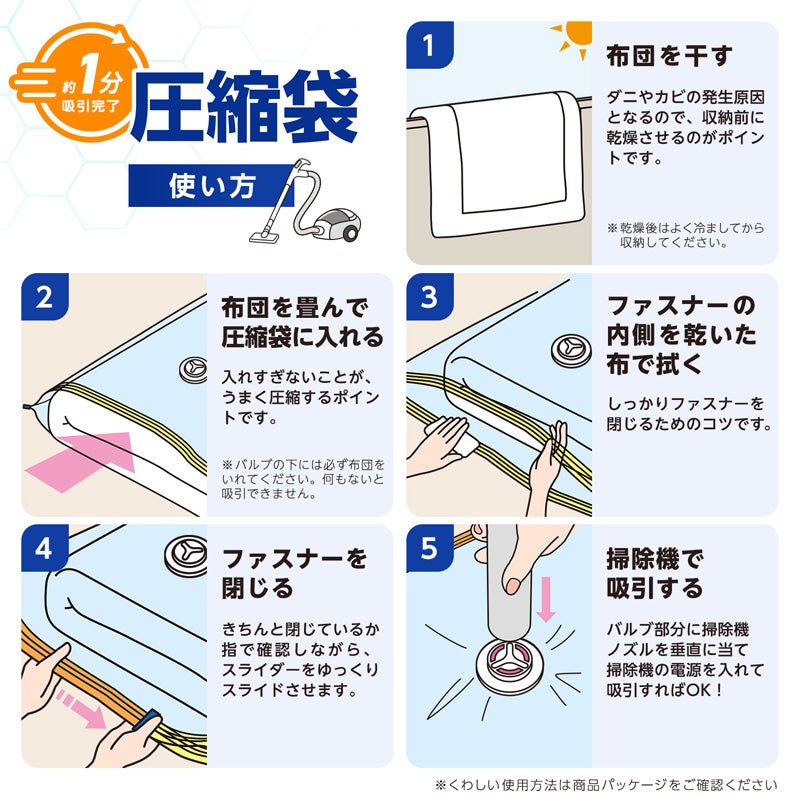 約1分
吸引完了
圧縮袋
使い方

1
布団を干す
ダニやカビの発生原因となるので、収納前に乾燥させるのがポイントです。
※乾燥後はよく冷ましてから収納してください。

2
布団を畳んで圧縮袋に入れる
入れすぎないことが、うまく圧縮するポイントです。
※バルブの下には必ず布団をいれてください。何もないと吸引できません。

3
ファスナーの内側を乾いた布で拭く
しっかりファスナーを閉じるためのコツです。

4
ファスナーを閉じる
きちんと閉じているか指で確認しながら、スライダーをゆっくりスライドさせます。

5
掃除機で吸引する
バルブ部分に掃除機ノズルを垂直に当て掃除機の電源を入れて吸引すればOK！

※くわしい使用方法は商品パッケージをご確認ください