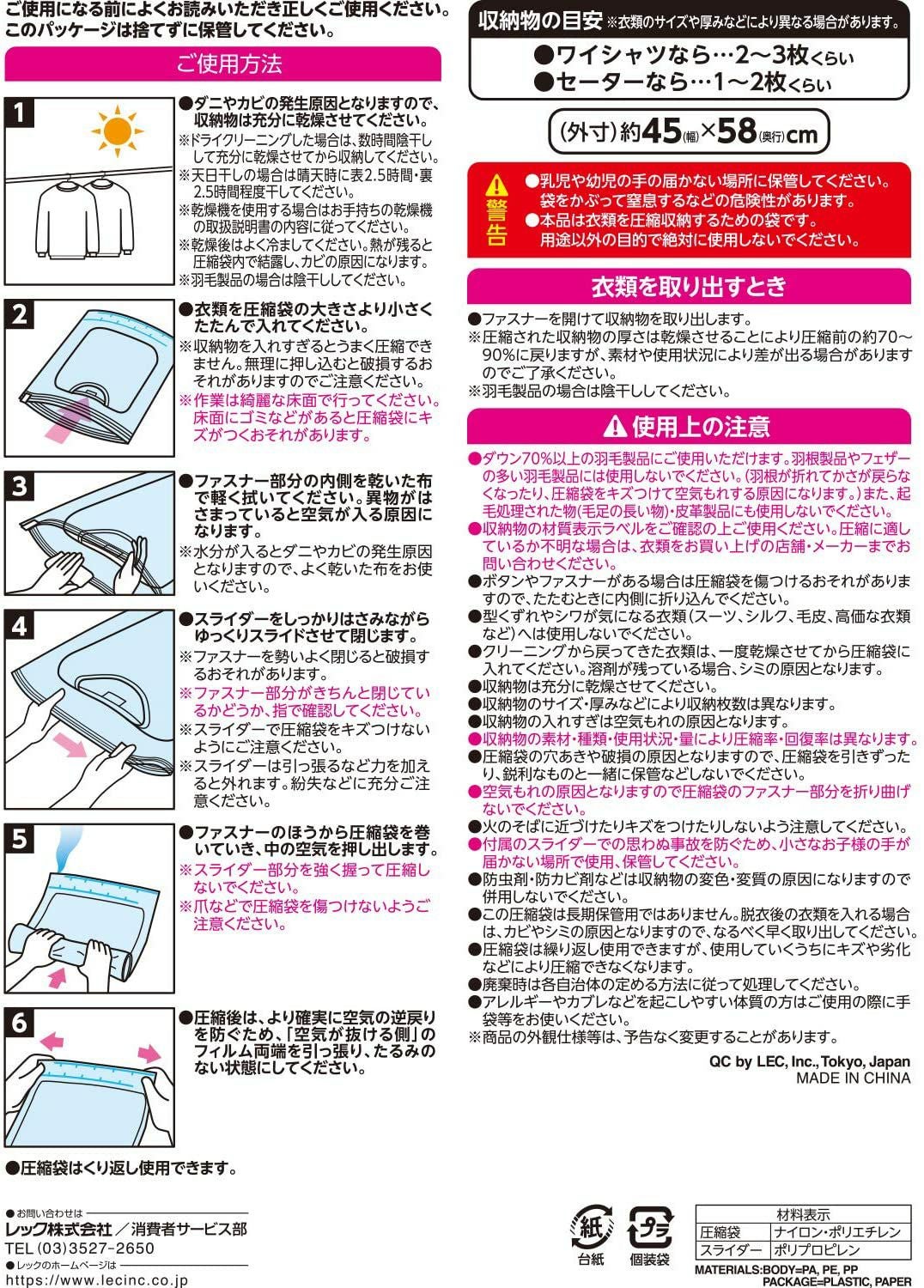 ご使用になる前によくお読みいただき正しくご使用ください。
このパッケージは捨てずに保管してください。

ご使用方法

1
●ダニやカビの発生原因となりますので、収納物は充分に乾燥させてください。
※ドライクリーニングした場合は、数時間陰干しして充分に乾燥させてから収納してください。
※天日干しの場合は晴天時に表2.5時間・裏2.5時間程度干してください。
※乾燥機を使用する場合はお手持ちの乾燥機の取扱説明書の内容に従ってください。
※乾燥後はよく冷ましてください。熱が残ると圧縮袋内で結露し、カビの原因になります。
※羽毛製品の場合は陰干ししてください。

2
●衣類を圧縮袋の大きさより小さくたたんで入れてください。
※収納物を入れすぎるとうまく圧縮できません。無理に押し込むと破損するおそれがありますのでご注意ください。
※作業は綺麗な床面で行ってください。床面にゴミなどがあると圧縮袋にキズがつくおそれがあります。

3
●ファスナー部分の内側を乾いた布で軽く拭いてください。異物がはさまっていると空気が入る原因になります。
※水分が入るとダニやカビの発生原因となりますので、よく乾いた布をお使いください。

4
●スライダーをしっかりはさみながらゆっくりスライドさせて閉じます。
※ファスナーを勢いよく閉じると破損するおそれがあります。
※ファスナー部分がきちんと閉じているかどうか、指で確認してください。
※スライダーで圧縮袋をキズつけないようにご注意ください。
※スライダーは引っ張るなど力を加えると外れます。紛失などに充分ご注意ください。

5
●ファスナーのほうから圧縮袋を巻いていき、中の空気を押し出します。
※スライダー部分を強く握って圧縮しないでください。
※爪などで圧縮袋を傷つけないようご注意ください。

6
●圧縮後は、より確実に空気の逆戻りを防ぐため、「空気が抜ける側」のフィルム両端を引っ張り、たるみのない状態にしてください。

●圧縮袋はくり返し使用できます。

●お問い合わせは
レック株式会社／消費者サービス部
TEL (03)3527-2650
●レックのホームページは
https://www.lecinc.co.jp

収納物の目安 ※衣類のサイズや厚みなどにより異なる場合があります。
●ワイシャツなら…2～3枚くらい
●セーターなら…1～2枚くらい

(外寸)約45(幅)×58(奥行)cm

警告
●乳児や幼児の手の届かない場所に保管してください。袋をかぶって窒息するなどの危険性があります。
●本品は衣類を圧縮収納するための袋です。用途以外の目的で絶対に使用しないでください。

衣類を取り出すとき
●ファスナーを開けて収納物を取り出します。
※圧縮された収納物の厚さは乾燥させることにより圧縮前の約70～90%に戻りますが、素材や使用状況により差が出る場合がありますのでご了承ください。
※羽毛製品の場合は陰干ししてください。

使用上の注意
●ダウン70%以上の羽毛製品にご使用いただけます。羽根製品やフェザーの多い羽毛製品には使用しないでください。(羽根が折れてかさが戻らなくなったり、圧縮袋をキズつけて空気もれする原因になります。)また、起毛処理された物(毛足の長い物)・皮革製品にも使用しないでください。
●収納物の材質表示ラベルをご確認の上ご使用ください。圧縮に適しているか不明な場合は、衣類をお買い上げの店舗・メーカーまでお問い合わせください。
●ボタンやファスナーがある場合は圧縮袋を傷つけるおそれがありますので、たたむときに内側に折り込んでください。
●型くずれやシワが気になる衣類(スーツ、シルク、毛皮、高価な衣類など)へは使用しないでください。
●クリーニングから戻ってきた衣類は、一度乾燥させてから圧縮袋に入れてください。溶剤が残っている場合、シミの原因となります。
●収納物は充分に乾燥させてください。
●収納物のサイズ・厚みなどにより収納枚数は異なります。
●収納物の入れすぎは空気もれの原因となります。
●収納物の素材・種類・使用状況・量により圧縮率・回復率は異なります。
●圧縮袋の穴あきや破損の原因となりますので、圧縮袋を引きずったり、鋭利なものと一緒に保管などしないでください。
●空気もれの原因となりますので圧縮袋のファスナー部分を折り曲げないでください。
●火のそばに近づけたりキズをつけたりしないよう注意してください。
●付属のスライダーでの思わぬ事故を防ぐため、小さなお子様の手が届かない場所で使用、保管してください。
●防虫剤・防カビ剤などは収納物の変色・変質の原因になりますので併用しないでください。
●この圧縮袋は長期保管用ではありません。脱衣後の衣類を入れる場合は、カビやシミの原因となりますので、なるべく早く取り出してください。
●圧縮袋は繰り返し使用できますが、使用していくうちにキズや劣化などにより圧縮できなくなります。
●廃棄時は各自治体の定める方法に従って処理してください。
●アレルギーやカブレなどを起こしやすい体質の方はご使用の際に手袋等をお使いください。
※商品の外観仕様等は、予告なく変更することがあります。

QC by LEC, Inc., Tokyo, Japan
MADE IN CHINA

紙
台紙
プラ
個装袋

| 材料表示 | |
|---|---|
| 圧縮袋 | ナイロン・ポリエチレン |
| スライダー | ポリプロピレン |

MATERIALS:BODY=PA, PE, PP
PACKAGE=PLASTIC, PAPER