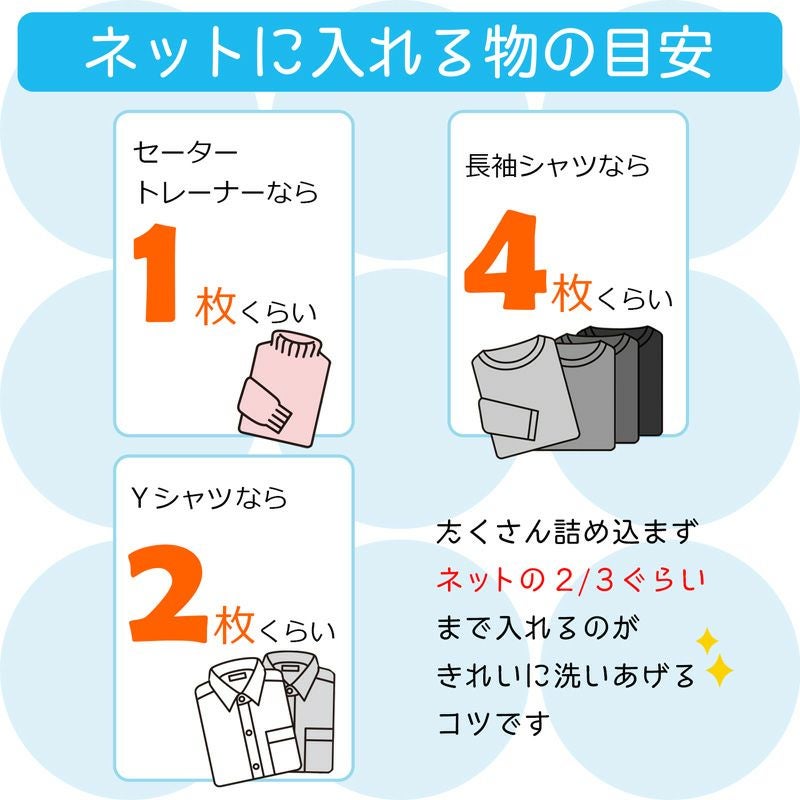 ネットに入れる物の目安

セーター
トレーナーなら
1枚くらい

長袖シャツなら
4枚くらい

Yシャツなら
2枚くらい

たくさん詰め込まず
ネットの2/3ぐらい
まで入れるのが
きれいに洗いあげる
コツです