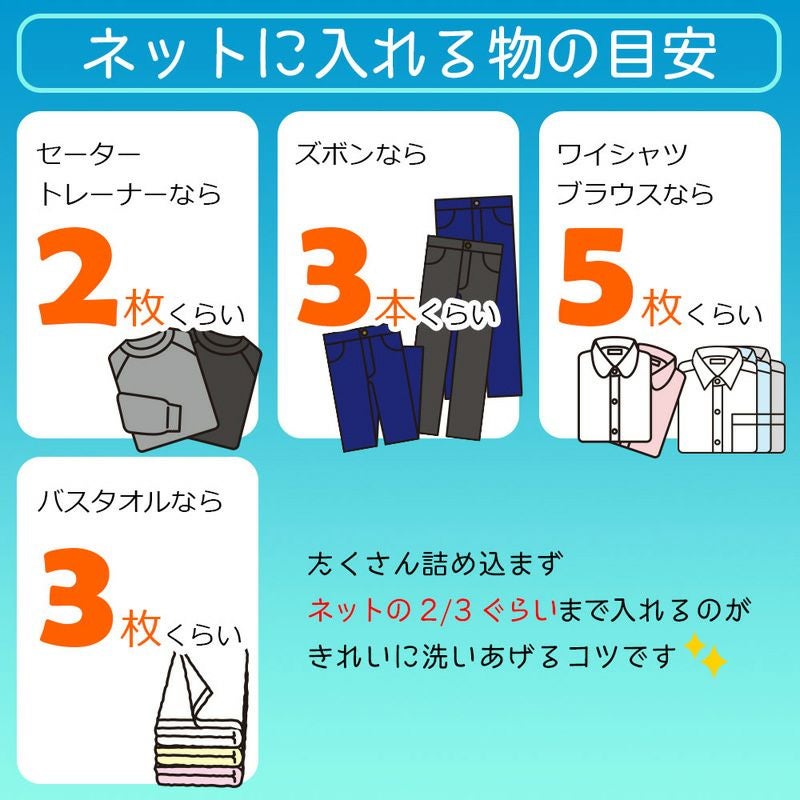 ネットに入れる物の目安

セーター
トレーナーなら

2枚くらい

ズボンなら

3本くらい

ワイシャツ
ブラウスなら

5枚くらい

バスタオルなら

3枚くらい

たくさん詰め込まず
ネットの 2/3 ぐらいまで入れるのが
きれいに洗いあげるコツです