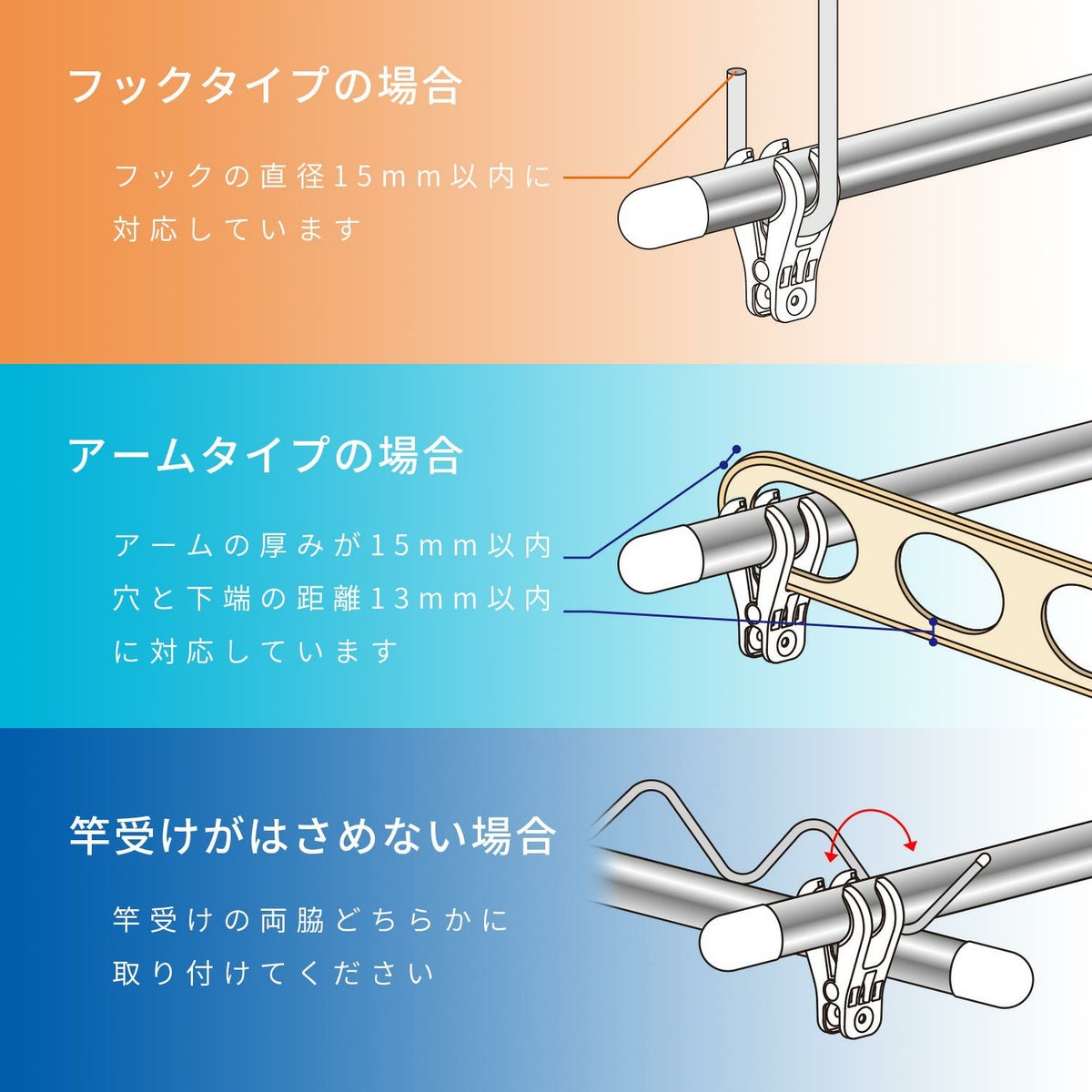 フックタイプの場合

フックの直径15mm以内に対応しています

アームタイプの場合

アームの厚みが15mm以内
穴と下端の距離13mm以内
に対応しています

竿受けがはさめない場合

竿受けの両脇どちらかに取り付けてください