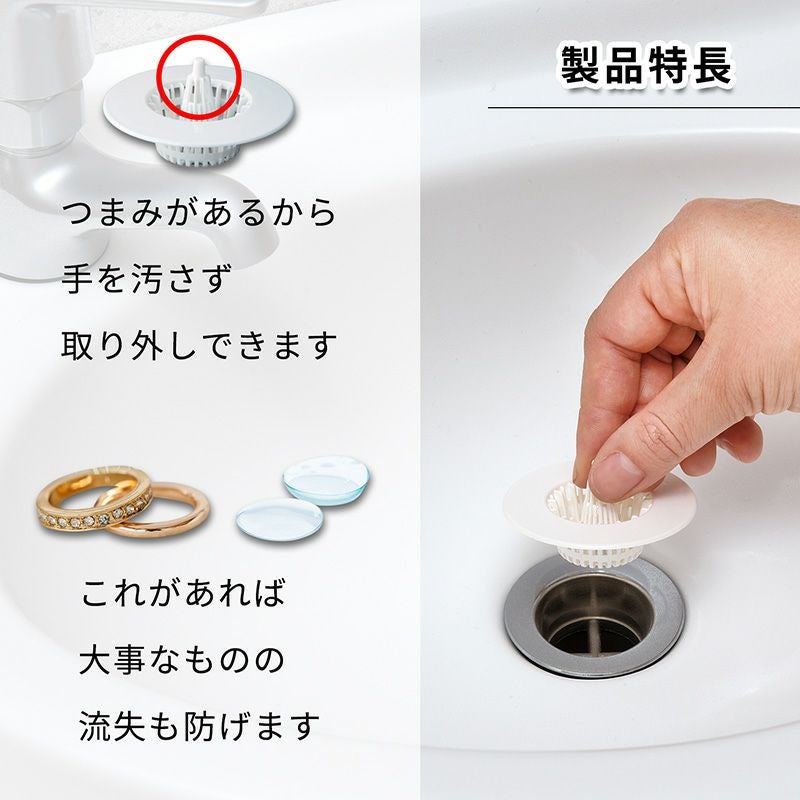 製品特長

つまみがあるから
手を汚さず
取り外しできます

これがあれば
大事なものの
流失も防げます