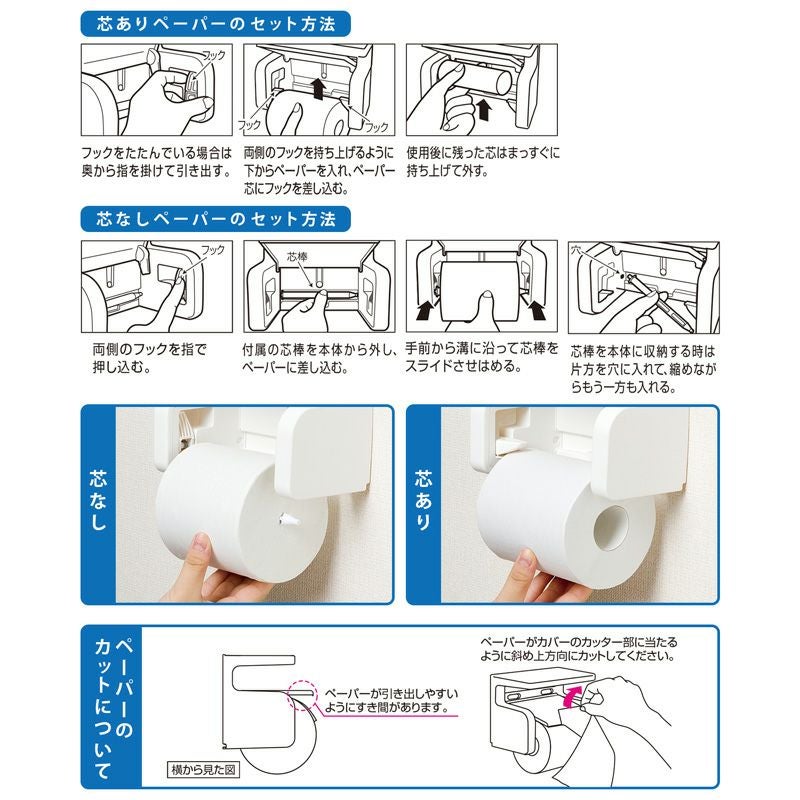 芯ありペーパーのセット方法

フック

フック　フック

フックをたたんでいる場合は奥から指を掛けて引き出す。

両側のフックを持ち上げるように下からペーパーを入れ、ペーパー芯にフックを差し込む。

使用後に残った芯はまっすぐに持ち上げて外す。

芯なしペーパーのセット方法

フック

芯棒

穴

両側のフックを指で押し込む。

付属の芯棒を本体から外し、ペーパーに差し込む。

手前から溝に沿って芯棒をスライドさせはめる。

芯棒を本体に収納する時は片方を穴に入れて、縮めながらもう一方も入れる。

芯なし

芯あり

ペーパーのカットについて

ペーパーが引き出しやすいようにすき間があります。

横から見た図

ペーパーがカバーのカッター部に当たるように斜め上方向にカットしてください。