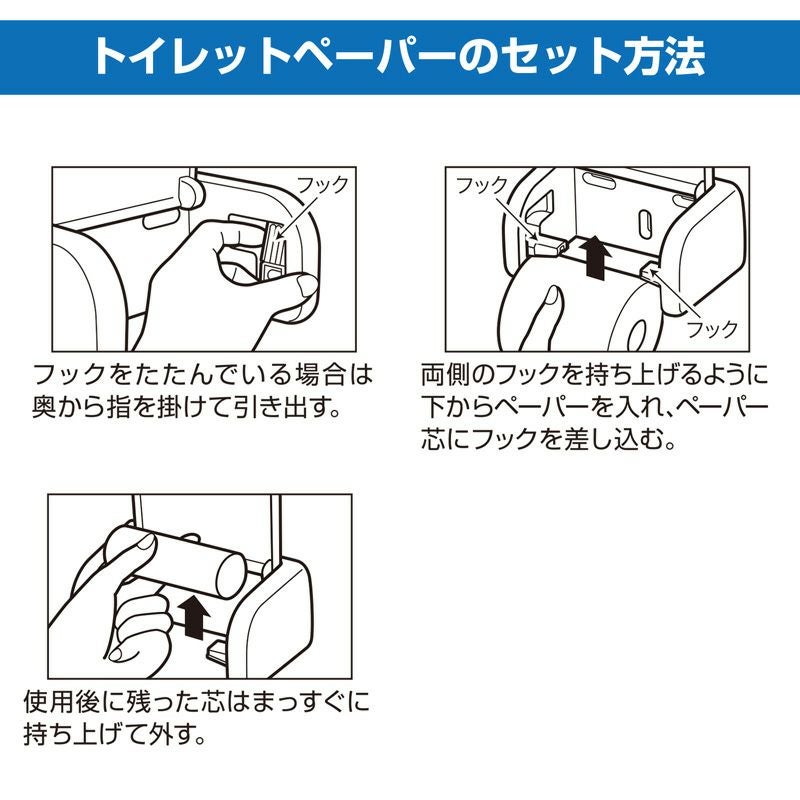 トイレットペーパーのセット方法

フック

フックをたたんでいる場合は奥から指を掛けて引き出す。

フック

フック

両側のフックを持ち上げるように下からペーパーを入れ、ペーパー芯にフックを差し込む。

使用後に残った芯はまっすぐに持ち上げて外す。