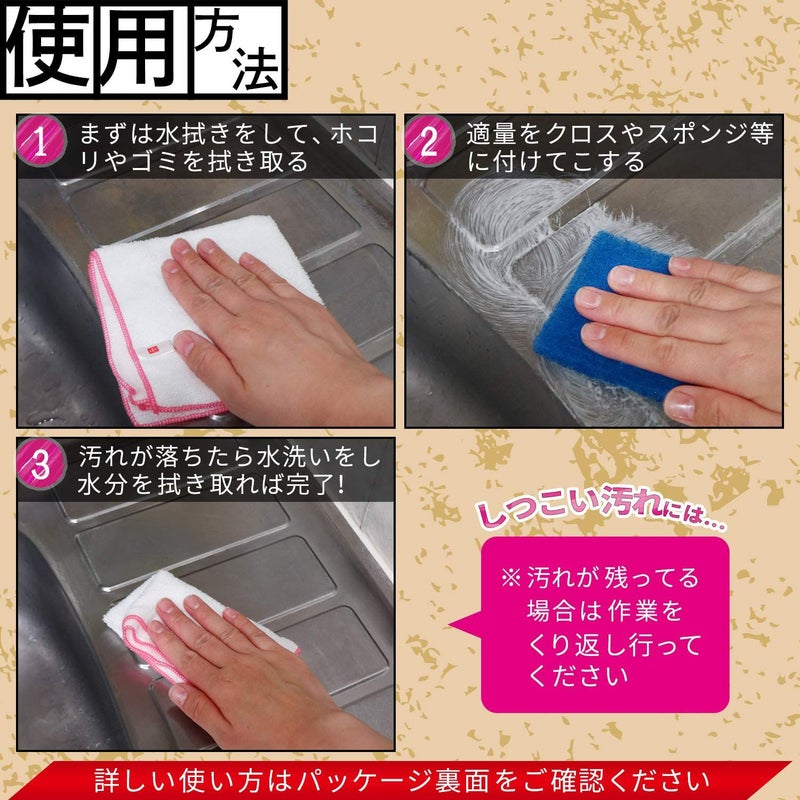 使用方法

1 まずは水拭きをして、ホコリやゴミを拭き取る

2 適量をクロスやスポンジ等に付けてこする

3 汚れが落ちたら水洗いをし水分を拭き取れば完了!

しつこい汚れには…

※汚れが残ってる場合は作業をくり返し行ってください

詳しい使い方はパッケージ裏面をご確認ください