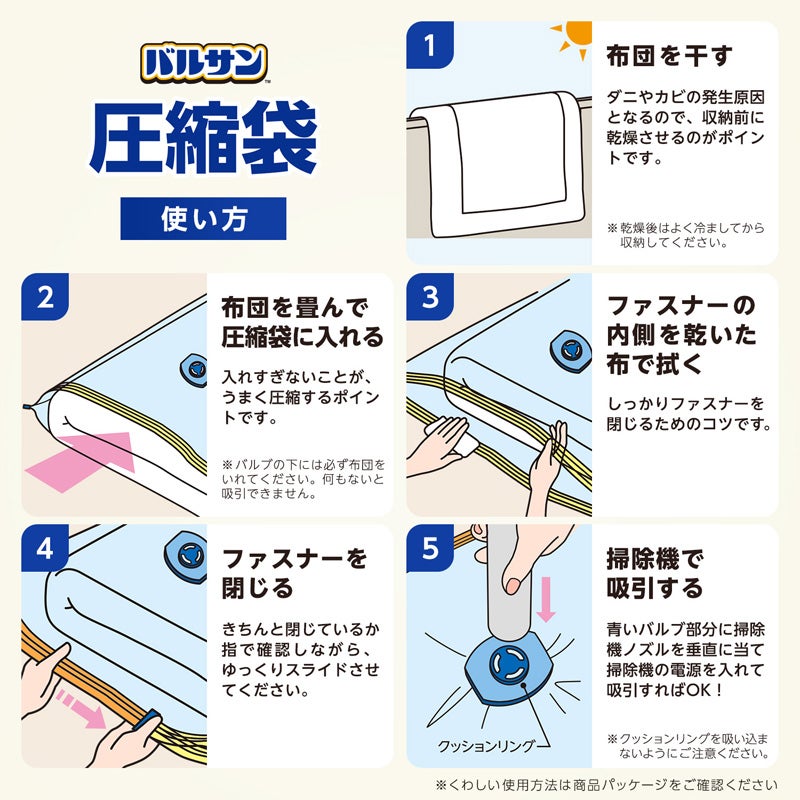 バルサン™

圧縮袋

使い方

1

布団を干す

ダニやカビの発生原因となるので、収納前に乾燥させるのがポイントです。

※乾燥後はよく冷ましてから収納してください。

2

布団を畳んで圧縮袋に入れる

入れすぎないことが、うまく圧縮するポイントです。

※バルブの下には必ず布団をいれてください。何もないと吸引できません。

3

ファスナーの内側を乾いた布で拭く

しっかりファスナーを閉じるためのコツです。

4

ファスナーを閉じる

きちんと閉じているか指で確認しながら、ゆっくりスライドさせてください。

5

掃除機で吸引する

青いバルブ部分に掃除機ノズルを垂直に当て掃除機の電源を入れて吸引すればOK！

クッションリング

※クッションリングを吸い込まないようにご注意ください。

※くわしい使用方法は商品パッケージをご確認ください