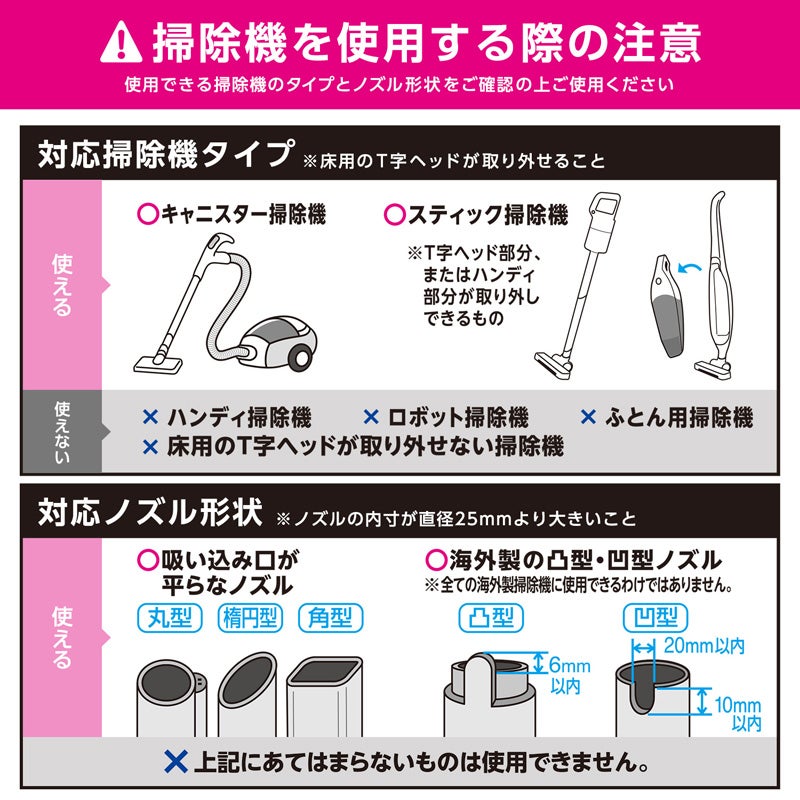 掃除機を使用する際の注意
使用できる掃除機のタイプとノズル形状をご確認の上ご使用ください

対応掃除機タイプ ※床用のT字ヘッドが取り外せること

使える

○キャニスター掃除機

○スティック掃除機

※T字ヘッド部分、またはハンディ部分が取り外しできるもの

使えない

× ハンディ掃除機 × ロボット掃除機 × ふとん用掃除機
× 床用のT字ヘッドが取り外せない掃除機

対応ノズル形状 ※ノズルの内寸が直径25mmより大きいこと

使える

○吸い込み口が平らなノズル

丸型 楕円型 角型

○海外製の凸型・凹型ノズル
※全ての海外製掃除機に使用できるわけではありません。

凸型 6mm以内

凹型 20mm以内 10mm以内

× 上記にあてはまらないものは使用できません。