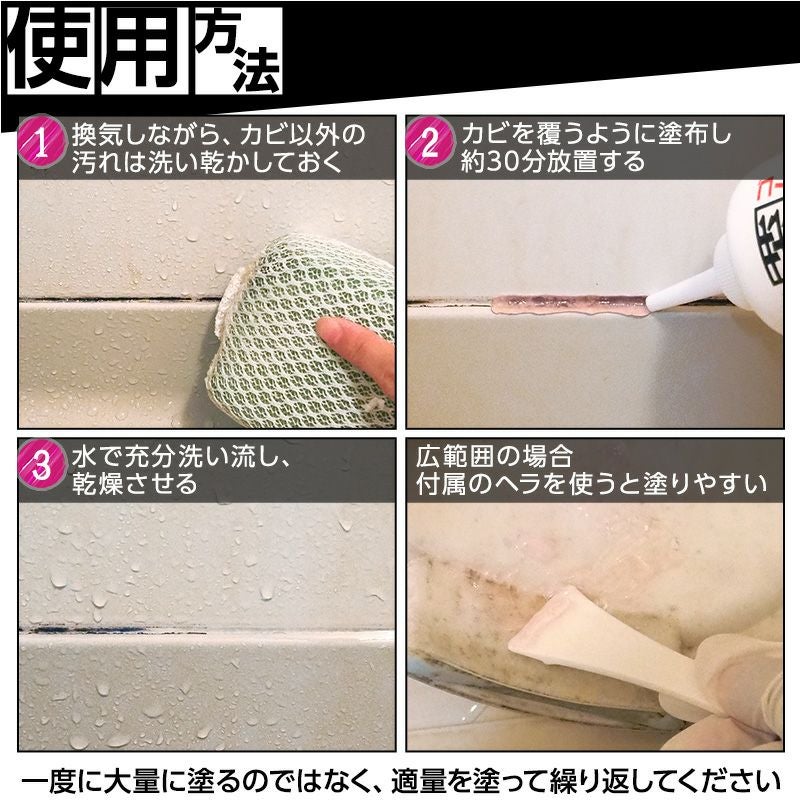 使用方法

1 換気しながら、カビ以外の汚れは洗い乾かしておく

2 カビを覆うように塗布し約30分放置する

3 水で充分洗い流し、乾燥させる

広範囲の場合
付属のヘラを使うと塗りやすい

一度に大量に塗るのではなく、適量を塗って繰り返してください