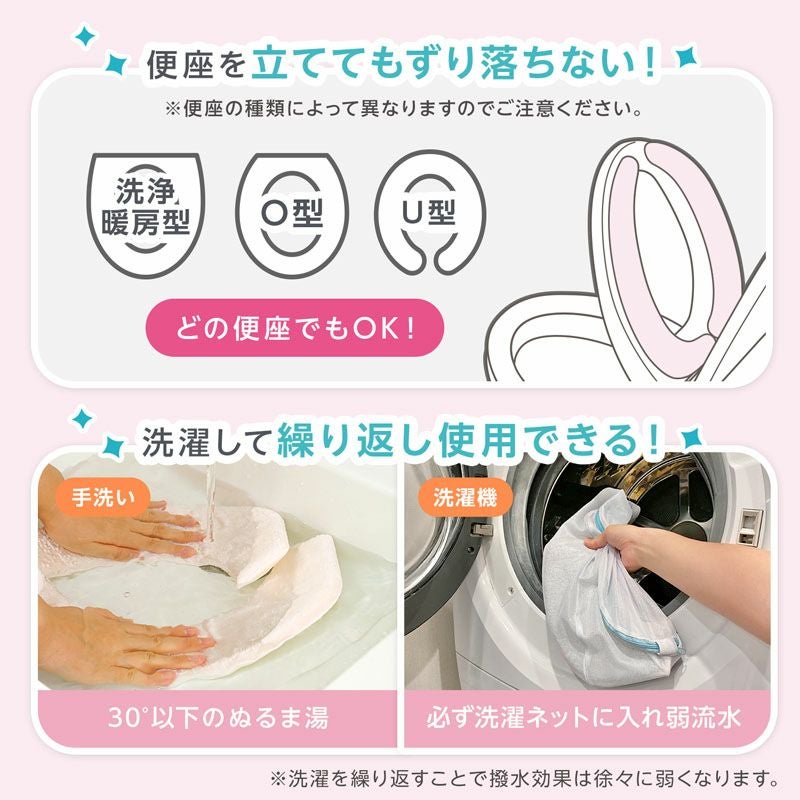 便座を立ててもずり落ちない！

※便座の種類によって異なりますのでご注意ください。

洗浄暖房型

O型

U型

どの便座でもOK！

洗濯して繰り返し使用できる！

手洗い

洗濯機

30°以下のぬるま湯

必ず洗濯ネットに入れ弱流水

※洗濯を繰り返すことで撥水効果は徐々に弱くなります。