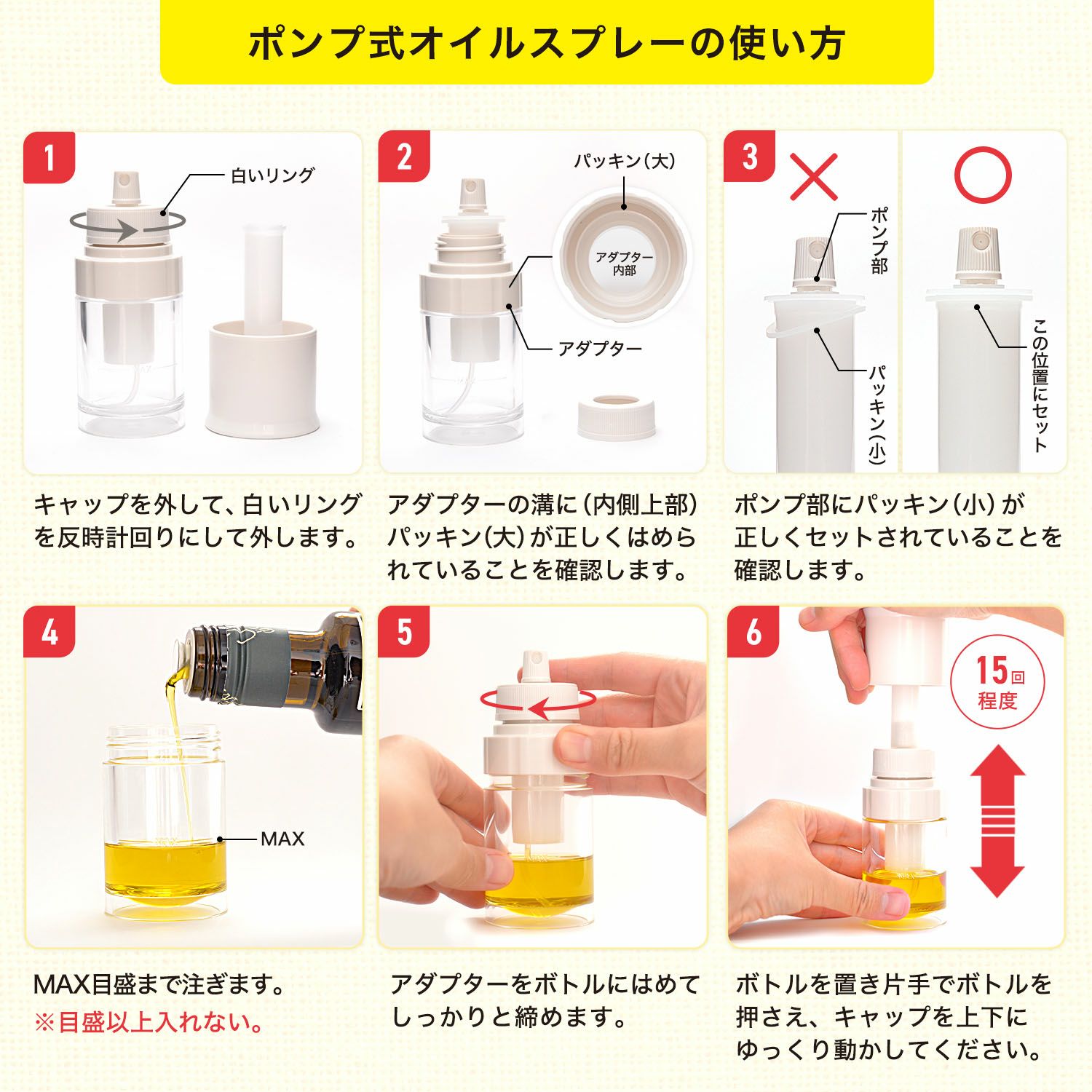 ポンプ式オイルスプレーの使い方

1
白いリング

キャップを外して、白いリングを反時計回りにして外します。

2
パッキン(大)
アダプター内部
アダプター

アダプターの溝に(内側上部)パッキン(大)が正しくはめられていることを確認します。

3
×
ポンプ部
パッキン(小)
○
この位置にセット

ポンプ部にパッキン(小)が正しくセットされていることを確認します。

4
MAX

MAX目盛まで注ぎます。
※目盛以上入れない。

5

アダプターをボトルにはめてしっかりと締めます。

6
15回程度

ボトルを置き片手でボトルを押さえ、キャップを上下にゆっくり動かしてください。