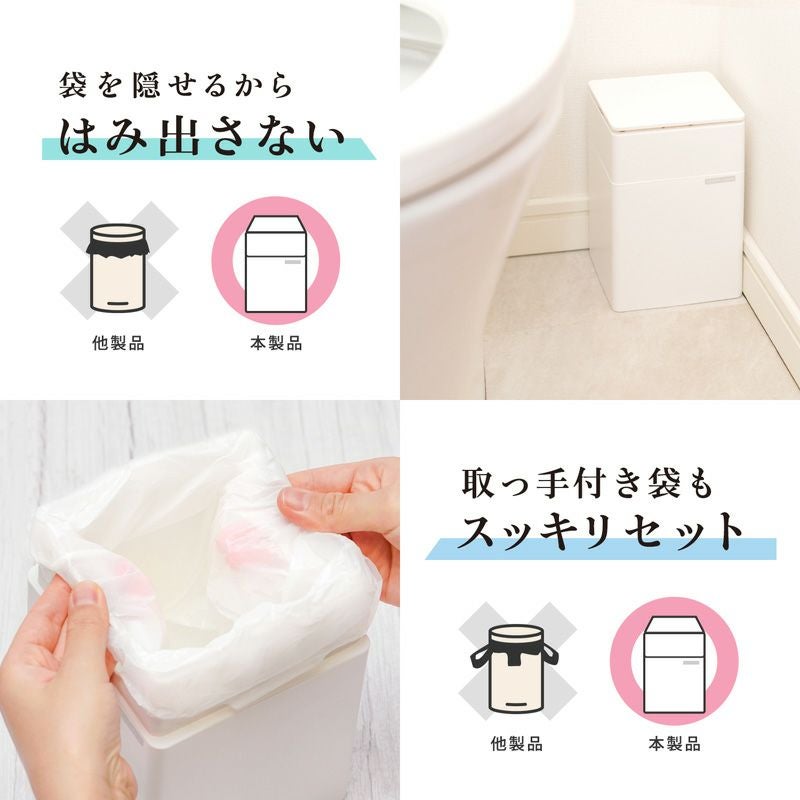 袋を隠せるから
はみ出さない

他製品

本製品

取っ手付き袋も
スッキリセット

他製品

本製品