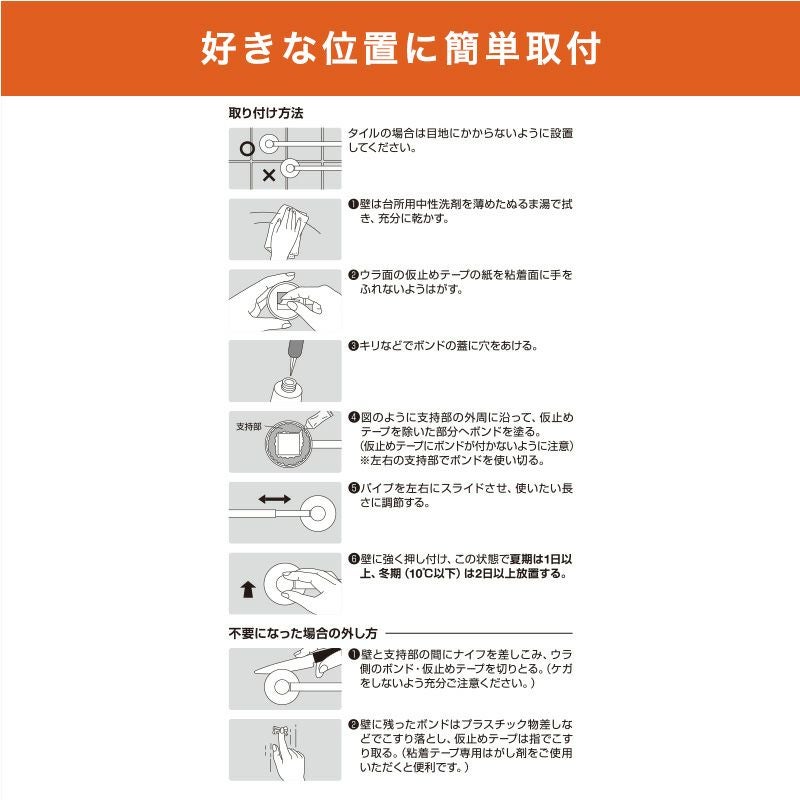 好きな位置に簡単取付

取り付け方法

○ ×

タイルの場合は目地にかからないように設置してください。

❶壁は台所用中性洗剤を薄めたぬるま湯で拭き、充分に乾かす。

❷ウラ面の仮止めテープの紙を粘着面に手をふれないようはがす。

❸キリなどでボンドの蓋に穴をあける。

支持部

❹図のように支持部の外周に沿って、仮止めテープを除いた部分へボンドを塗る。
(仮止めテープにボンドが付かないように注意)
※左右の支持部でボンドを使い切る。

❺パイプを左右にスライドさせ、使いたい長さに調節する。

❻壁に強く押し付け、この状態で夏期は1日以上、冬期(10℃以下)は2日以上放置する。

不要になった場合の外し方

❶壁と支持部の間にナイフを差しこみ、ウラ側のボンド・仮止めテープを切りとる。(ケガをしないよう充分ご注意ください。)

❷壁に残ったボンドはプラスチック物差しなどでこすり落とし、仮止めテープは指でこすり取る。(粘着テープ専用はがし剤をご使用いただくと便利です。)