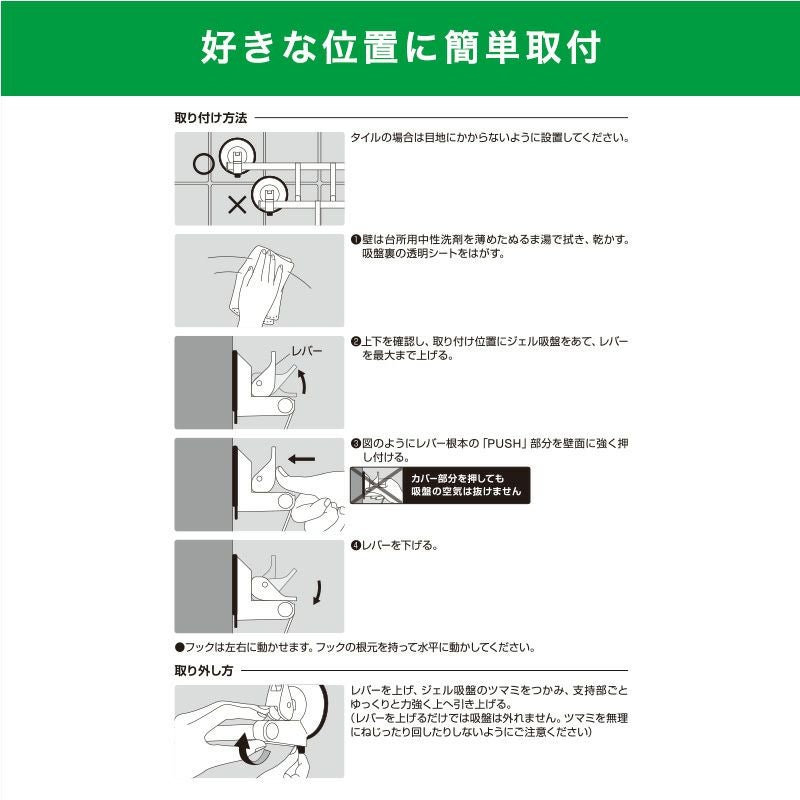 好きな位置に簡単取付

取り付け方法

タイルの場合は目地にかからないように設置してください。

❶壁は台所用中性洗剤を薄めたぬるま湯で拭き、乾かす。吸盤裏の透明シートをはがす。

レバー

❷上下を確認し、取り付け位置にジェル吸盤をあて、レバーを最大まで上げる。

❸図のようにレバー根本の「PUSH」部分を壁面に強く押し付ける。

カバー部分を押しても吸盤の空気は抜けません

❹レバーを下げる。

●フックは左右に動かせます。フックの根元を持って水平に動かしてください。

取り外し方

レバーを上げ、ジェル吸盤のツマミをつかみ、支持部ごとゆっくりと力強く上へ引き上げる。
(レバーを上げるだけでは吸盤は外れません。ツマミを無理にねじったり回したりしないようにご注意ください)