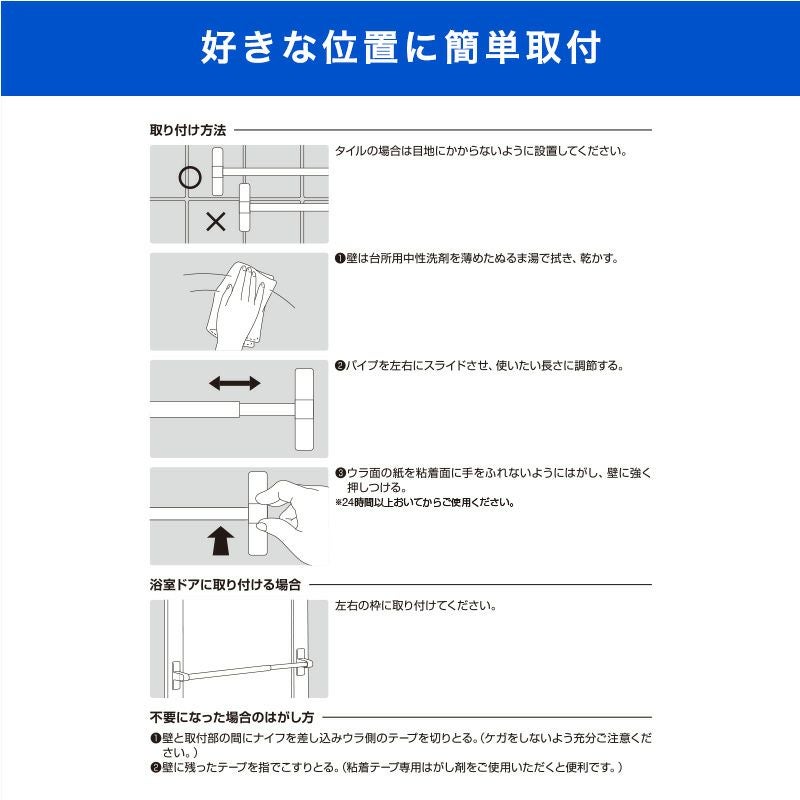 好きな位置に簡単取付

取り付け方法

○

×

タイルの場合は目地にかからないように設置してください。

❶壁は台所用中性洗剤を薄めたぬるま湯で拭き、乾かす。

❷パイプを左右にスライドさせ、使いたい長さに調節する。

❸ウラ面の紙を粘着面に手をふれないようにはがし、壁に強く押しつける。
※24時間以上おいてからご使用ください。

浴室ドアに取り付ける場合

左右の枠に取り付けてください。

不要になった場合のはがし方

❶壁と取付部の間にナイフを差し込みウラ側のテープを切りとる。(ケガをしないよう充分ご注意ください。)
❷壁に残ったテープを指でこすりとる。(粘着テープ専用はがし剤をご使用いただくと便利です。)