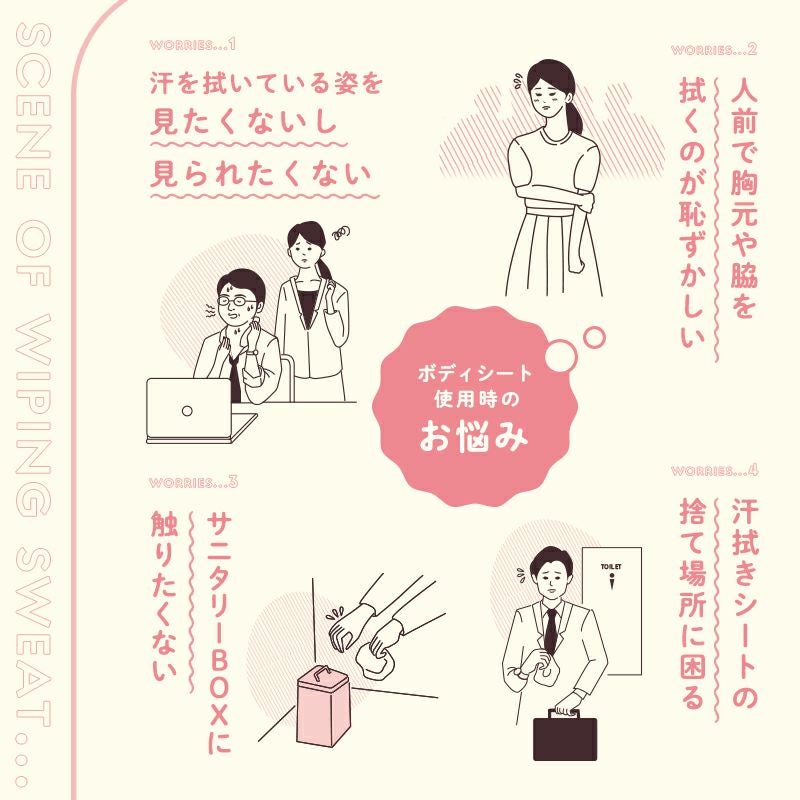 SCENE OF WIPING SWEAT...

WORRIES...1

汗を拭いている姿を
見たくないし
見られたくない

WORRIES...2

人前で胸元や脇を
拭くのが恥ずかしい

ボディシート
使用時の
お悩み

WORRIES...3

サニタリーBOXに
触りたくない

WORRIES...4

汗拭きシートの
捨て場所に困る

TOILET