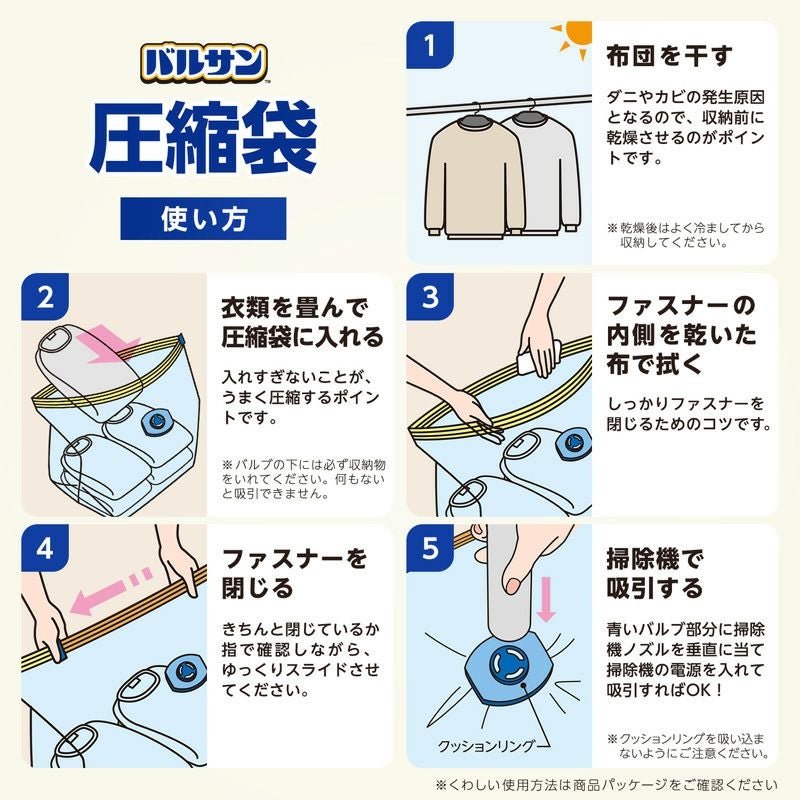 バルサン™
圧縮袋
使い方

1
布団を干す
ダニやカビの発生原因となるので、収納前に乾燥させるのがポイントです。
※乾燥後はよく冷ましてから収納してください。

2
衣類を畳んで圧縮袋に入れる
入れすぎないことが、うまく圧縮するポイントです。
※バルブの下には必ず収納物をいれてください。何もないと吸引できません。

3
ファスナーの内側を乾いた布で拭く
しっかりファスナーを閉じるためのコツです。

4
ファスナーを閉じる
きちんと閉じているか指で確認しながら、ゆっくりスライドさせてください。

5
掃除機で吸引する
青いバルブ部分に掃除機ノズルを垂直に当て掃除機の電源を入れて吸引すればOK！
クッションリング
※クッションリングを吸い込まないようにご注意ください。

※くわしい使用方法は商品パッケージをご確認ください