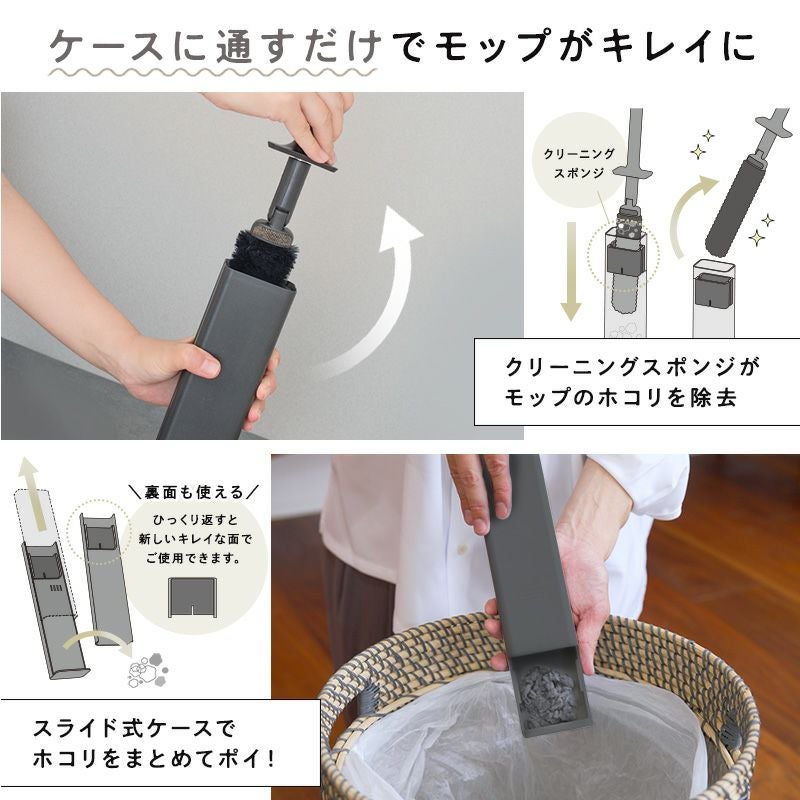 ケースに通すだけでモップがキレイに

クリーニングスポンジ

クリーニングスポンジがモップのホコリを除去

＼裏面も使える／

ひっくり返すと新しいキレイな面でご使用できます。

スライド式ケースでホコリをまとめてポイ！